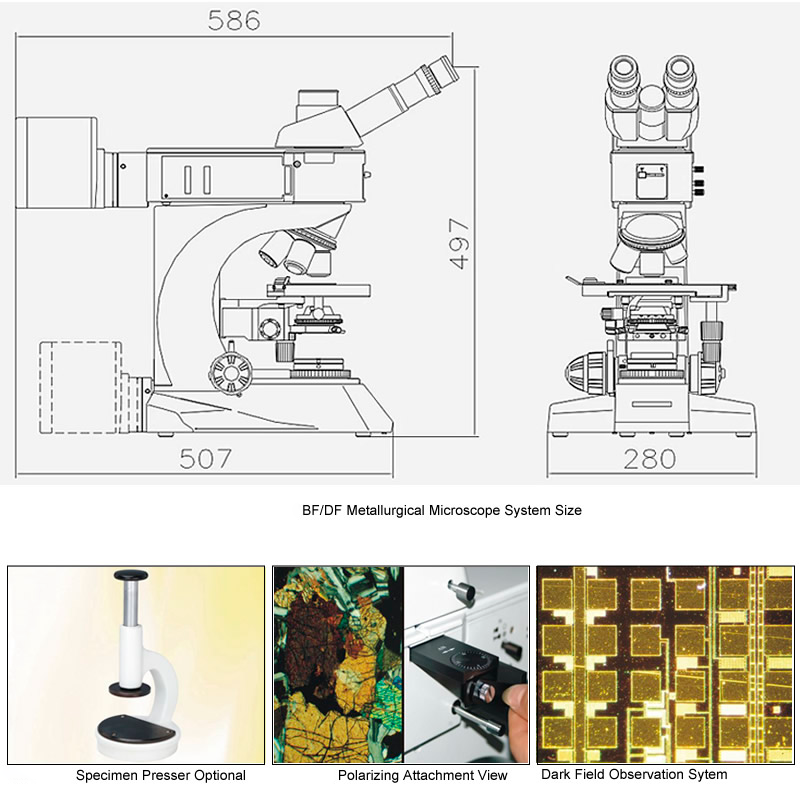 586

497

507

280

BF/DF Metallurgical Microscope System Size

Specimen Presser Optional

Polarizing Attachment View

Dark Field Observation Sytem